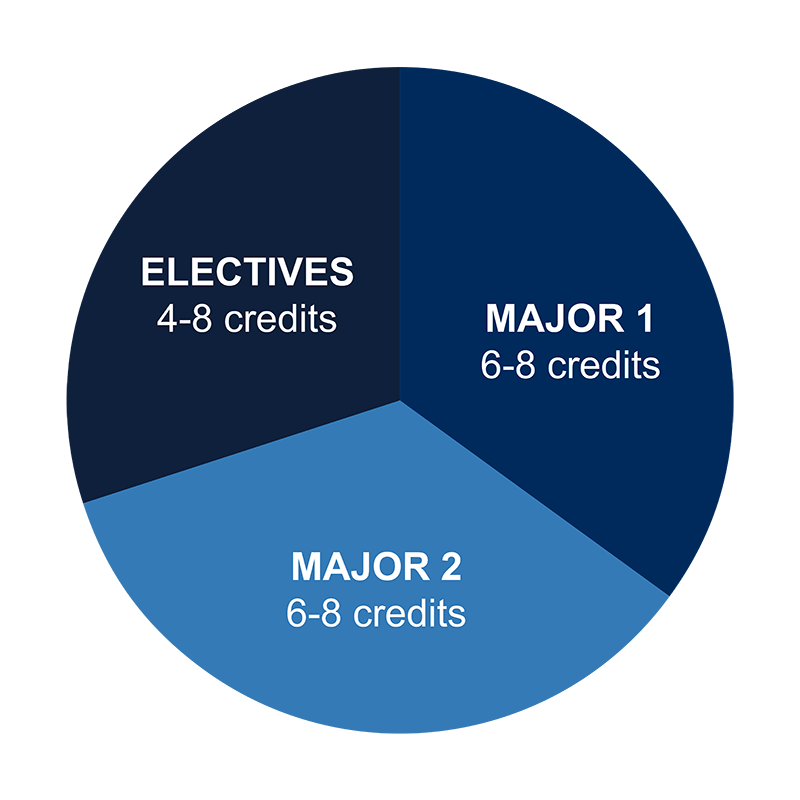 ELECTIVES
4-8 credits

MAJOR 1
6-8 credits

MAJOR 2
6-8 credits