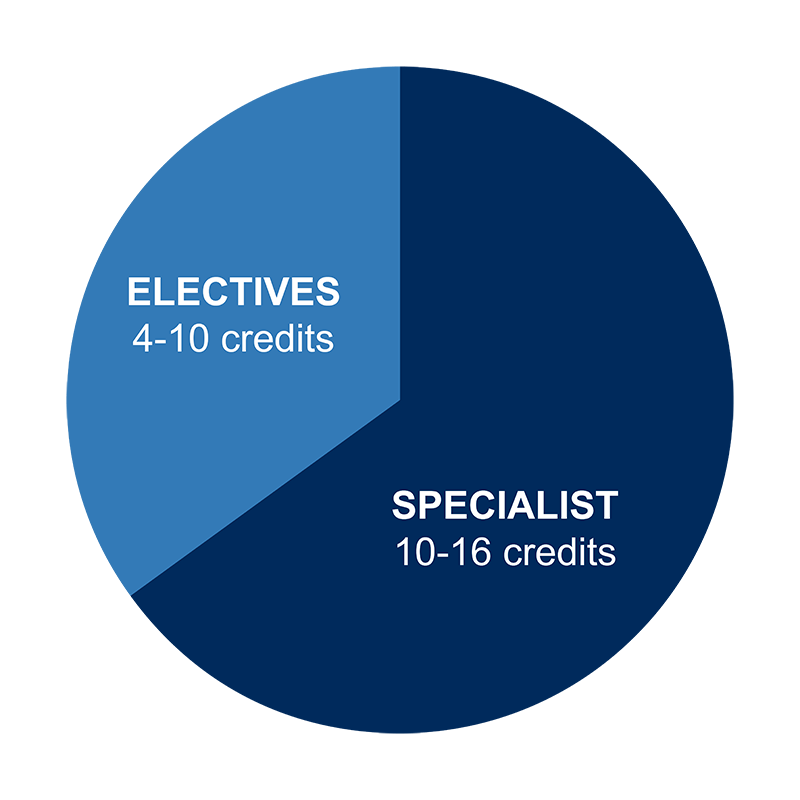 ELECTIVES
4-10 credits

SPECIALIST
10-16 credits